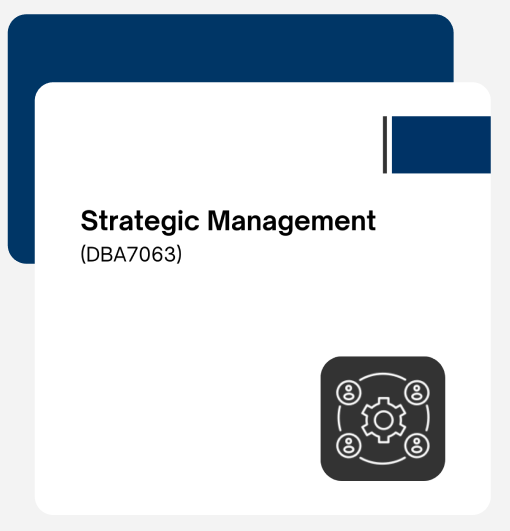 Strategic Management
(DBA7063)